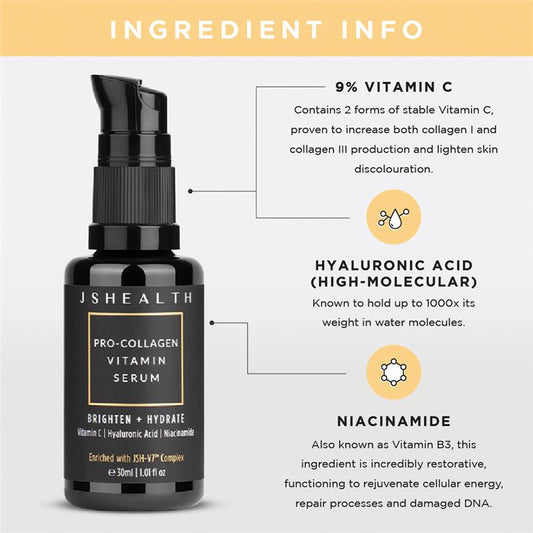 INGREDIENT INFO

JSHEALTH

PRO-COLLAGEN VITAMIN SERUM

BRIGHTEN + HYDRATE

Vitamin C | Hyaluronic Acid | Niacinamide

Enriched with JSH-V7™ Complex

℮ 30ml | 1.01 fl oz

9% VITAMIN C

Contains 2 forms of stable Vitamin C, proven to increase both collagen I and collagen III production and lighten skin discolouration.

HYALURONIC ACID (HIGH-MOLECULAR)

Known to hold up to 1000x its weight in water molecules.

NIACINAMIDE

Also known as Vitamin B3, this ingredient is incredibly restorative, functioning to rejuvenate cellular energy, repair processes and damaged DNA.