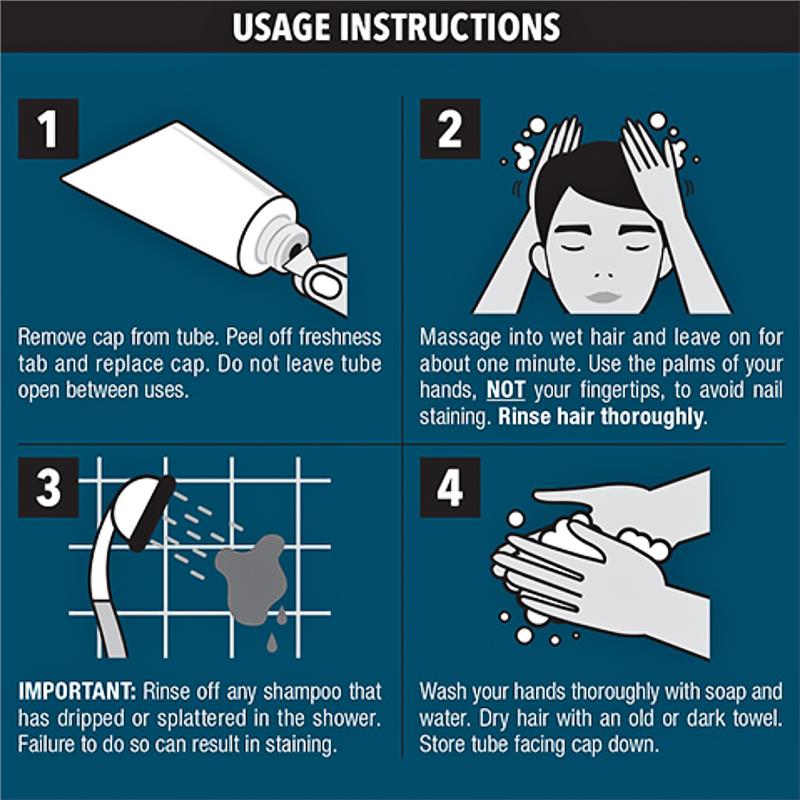 USAGE INSTRUCTIONS

1

Remove cap from tube. Peel off freshness tab and replace cap. Do not leave tube open between uses.

2

Massage into wet hair and leave on for about one minute. Use the palms of your hands, NOT your fingertips, to avoid nail staining. Rinse hair thoroughly.

3

IMPORTANT: Rinse off any shampoo that has dripped or splattered in the shower. Failure to do so can result in staining.

4

Wash your hands thoroughly with soap and water. Dry hair with an old or dark towel. Store tube facing cap down.